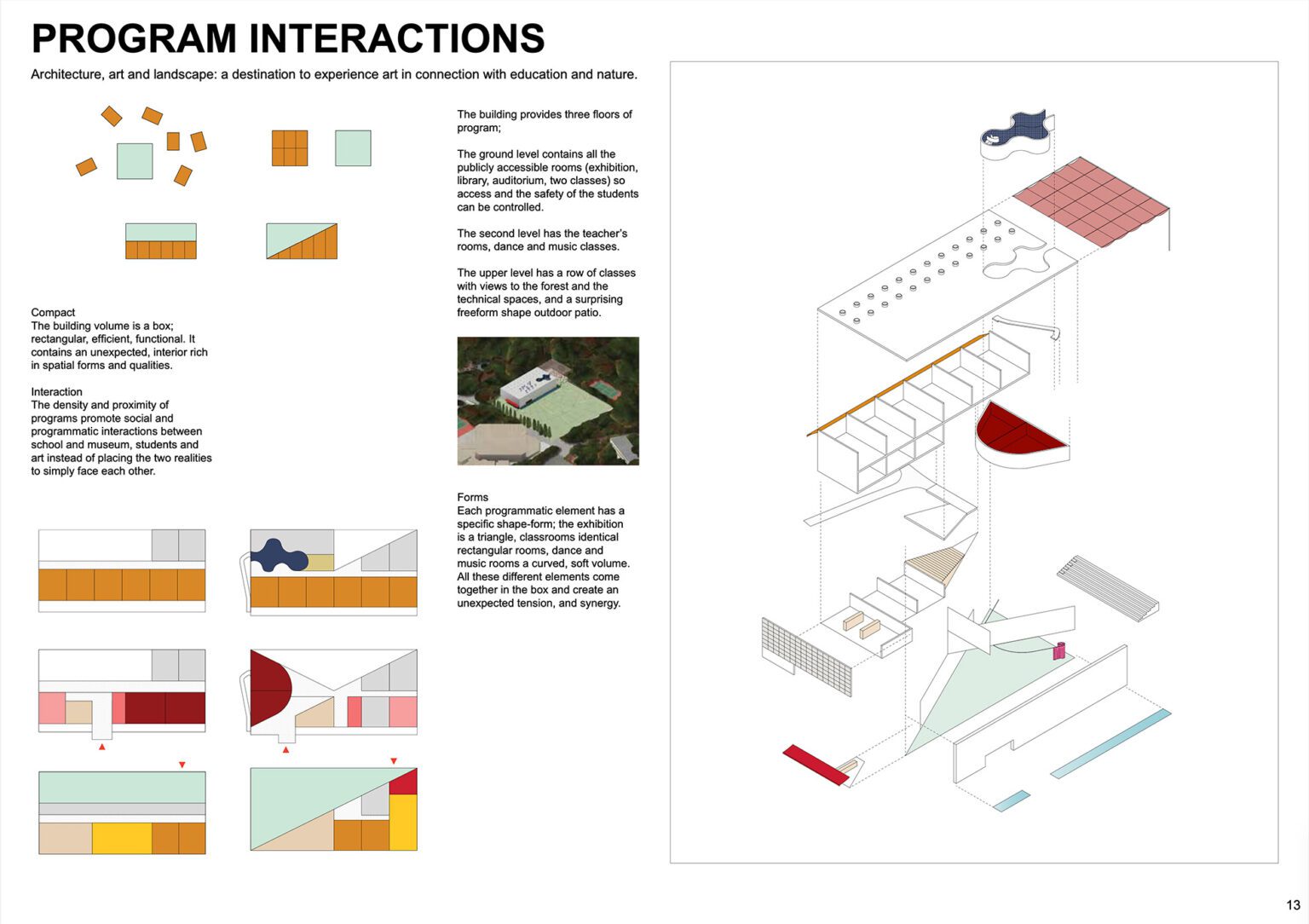 PROGRAM INTERACTIONS

Architecture, art and landscape: a destination to experience art in connection with education and nature.

Compact
The building volume is a box; rectangular, efficient, functional. It contains an unexpected, interior rich in spatial forms and qualities.

Interaction
The density and proximity of programs promote social and programmatic interactions between school and museum, students and art instead of placing the two realities to simply face each other.

The building provides three floors of program;

The ground level contains all the publicly accessible rooms (exhibition, library, auditorium, two classes) so access and the safety of the students can be controlled.

The second level has the teacher's rooms, dance and music classes.

The upper level has a row of classes with views to the forest and the technical spaces, and a surprising freeform shape outdoor patio.

Forms
Each programmatic element has a specific shape-form; the exhibition is a triangle, classrooms identical rectangular rooms, dance and music rooms a curved, soft volume. All these different elements come together in the box and create an unexpected tension, and synergy.

13