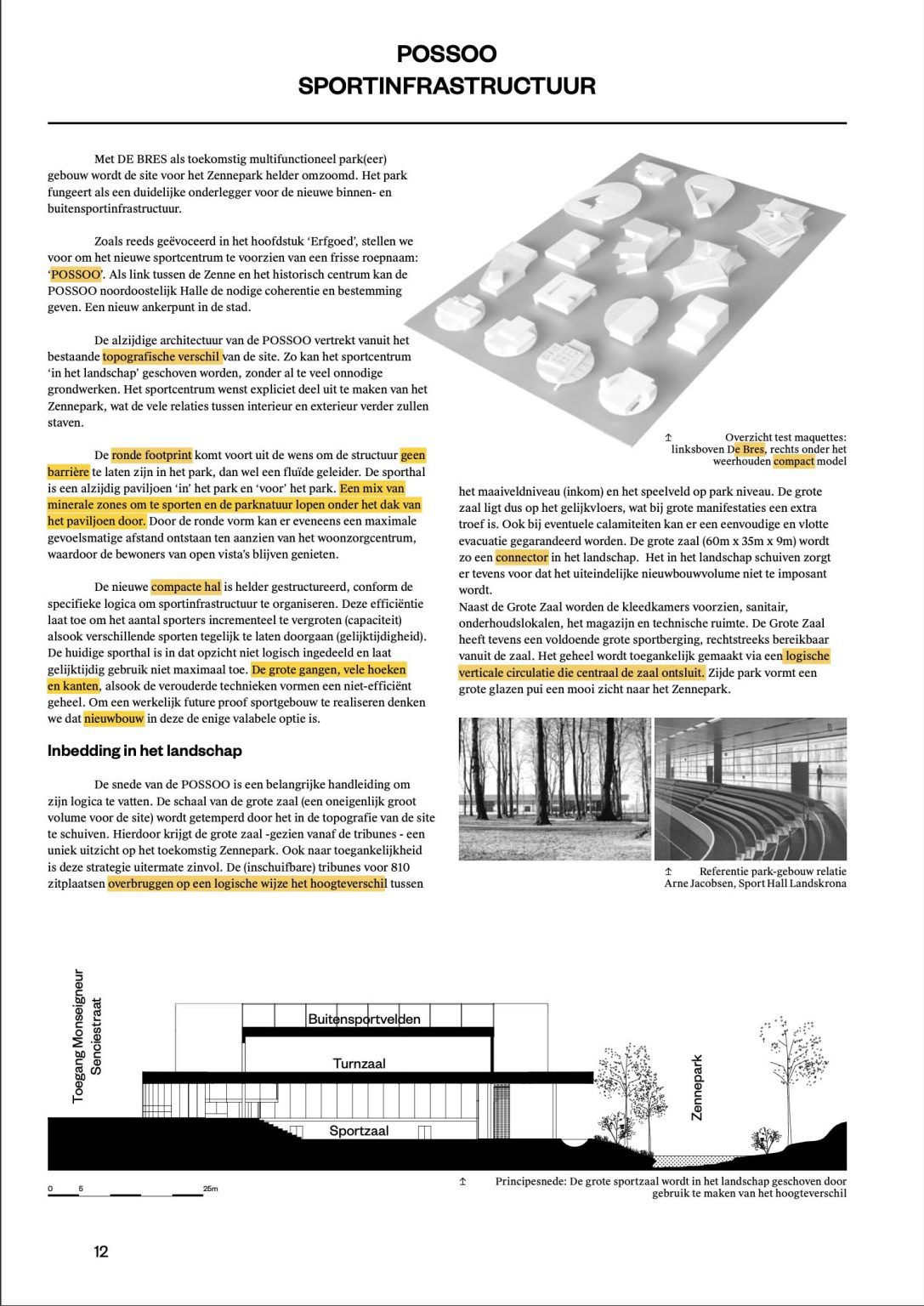 POSSOO
SPORTINFRASTRUCTUUR

Met DE BRES als toekomstig multifunctioneel park(eer) gebouw wordt de site voor het Zennepark helder omzoomd. Het park fungeert als een duidelijke onderlegger voor de nieuwe binnen- en buitensportinfrastructuur.

Zoals reeds geëvoceerd in het hoofdstuk 'Erfgoed', stellen we voor om het nieuwe sportcentrum te voorzien van een frisse roepnaam: 'POSSOO'. Als link tussen de Zenne en het historisch centrum kan de POSSOO noordoostelijk Halle de nodige coherentie en bestemming geven. Een nieuw ankerpunt in de stad.

De alzijdige architectuur van de POSSOO vertrekt vanuit het bestaande topografische verschil van de site. Zo kan het sportcentrum 'in het landschap' geschoven worden, zonder al te veel onnodige grondwerken. Het sportcentrum wenst expliciet deel uit te maken van het Zennepark, wat de vele relaties tussen interieur en exterieur verder zullen staven.

De ronde footprint komt voort uit de wens om de structuur geen barrière te laten zijn in het park, dan wel een fluïde geleider. De sporthal is een alzijdig paviljoen 'in' het park en 'voor' het park. Een mix van minerale zones om te sporten en de parknatuur lopen onder het dak van het paviljoen door. Door de ronde vorm kan er eveneens een maximale gevoelsmatige afstand ontstaan ten aanzien van het woonzorgcentrum, waardoor de bewoners van open vista's blijven genieten.

De nieuwe compacte hal is helder gestructureerd, conform de specifieke logica om sportinfrastructuur te organiseren. Deze efficiëntie laat toe om het aantal sporters incrementeel te vergroten (capaciteit) alsook verschillende sporten tegelijk te laten doorgaan (gelijktijdigheid). De huidige sporthal is in dat opzicht niet logisch ingedeeld en laat gelijktijdig gebruik niet maximaal toe. De grote gangen, vele hoeken en kanten, alsook de verouderde technieken vormen een niet-efficiënt geheel. Om een werkelijk future proof sportgebouw te realiseren denken we dat nieuwbouw in deze de enige valabele optie is.

Inbedding in het landschap

De snede van de POSSOO is een belangrijke handleiding om zijn logica te vatten. De schaal van de grote zaal (een oneigenlijk groot volume voor de site) wordt getemperd door het in de topografie van de site te schuiven. Hierdoor krijgt de grote zaal -gezien vanaf de tribunes - een uniek uitzicht op het toekomstig Zennepark. Ook naar toegankelijkheid is deze strategie uitermate zinvol. De (inschuifbare) tribunes voor 810 zitplaatsen overbruggen op een logische wijze het hoogteverschil tussen

↥ Overzicht test maquettes: linksboven De Bres, rechts onder het weerhouden compact model

het maaiveldniveau (inkom) en het speelveld op park niveau. De grote zaal ligt dus op het gelijkvloers, wat bij grote manifestaties een extra troef is. Ook bij eventuele calamiteiten kan er een eenvoudige en vlotte evacuatie gegarandeerd worden. De grote zaal (60m x 35m x 9m) wordt zo een connector in het landschap. Het in het landschap schuiven zorgt er tevens voor dat het uiteindelijke nieuwbouwvolume niet te imposant wordt.
Naast de Grote Zaal worden de kleedkamers voorzien, sanitair, onderhoudslokalen, het magazijn en technische ruimte. De Grote Zaal heeft tevens een voldoende grote sportberging, rechtstreeks bereikbaar vanuit de zaal. Het geheel wordt toegankelijk gemaakt via een logische verticale circulatie die centraal de zaal ontsluit. Zijde park vormt een grote glazen pui een mooi zicht naar het Zennepark.

↥ Referentie park-gebouw relatie Arne Jacobsen, Sport Hall Landskrona

Toegang Monseigneur Senciestraat

Buitensportvelden

Turnzaal

Sportzaal

Zennepark

0 5 25m

↥ Principesnede: De grote sportzaal wordt in het landschap geschoven door gebruik te maken van het hoogteverschil

12